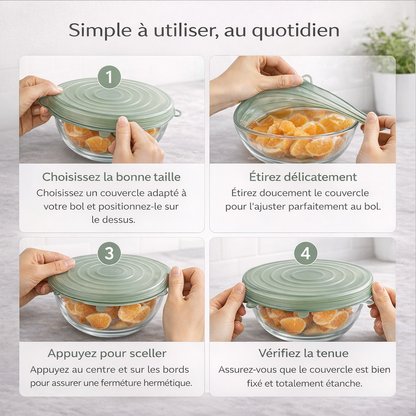 Simple à utiliser, au quotidien

1

Choisissez la bonne taille

Choisissez un couvercle adapté à votre bol et positionnez-le sur le dessus.

Étirez délicatement

Étirez doucement le couvercle pour l'ajuster parfaitement au bol.

3

Appuyez pour sceller

Appuyez au centre et sur les bords pour assurer une fermeture hermétique.

4

Vérifiez la tenue

Assurez-vous que le couvercle est bien fixé et totalement étanche.