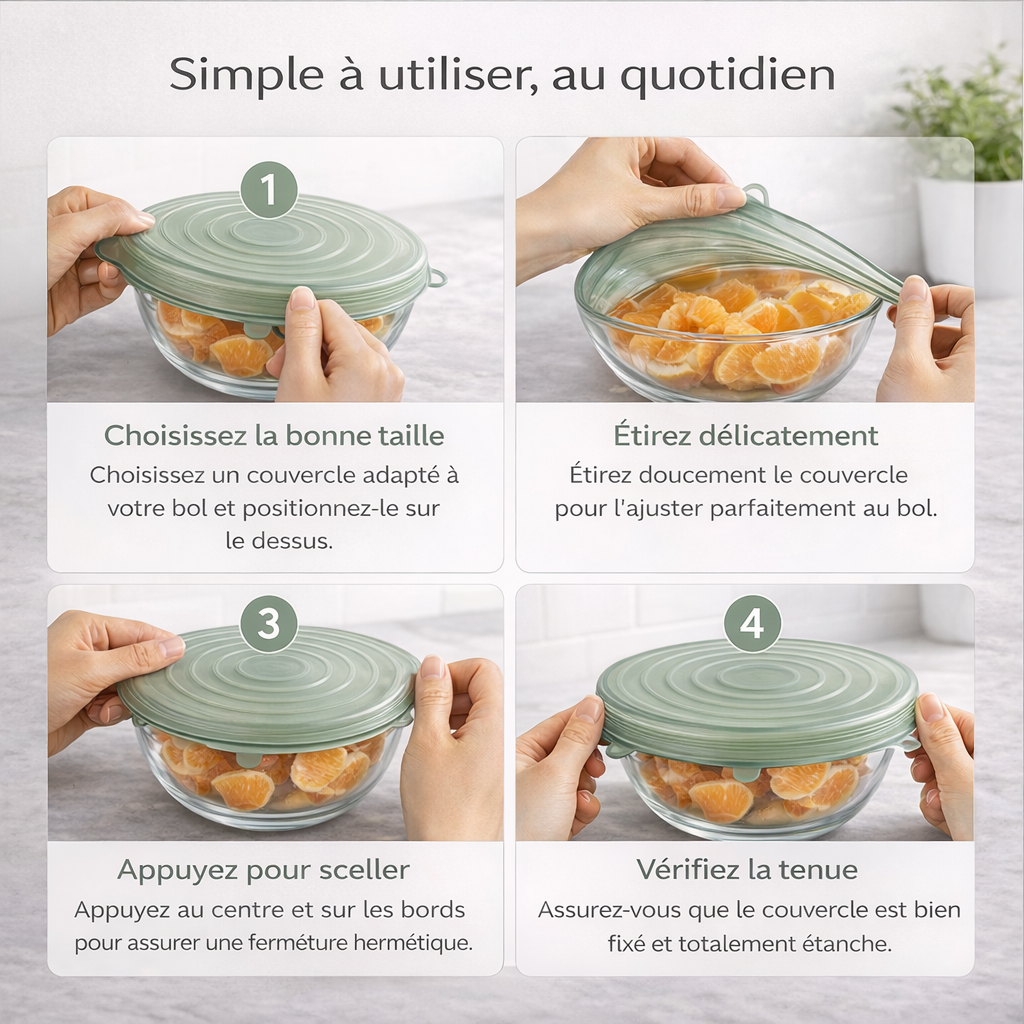 Simple à utiliser, au quotidien

1

Choisissez la bonne taille

Choisissez un couvercle adapté à votre bol et positionnez-le sur le dessus.

Étirez délicatement

Étirez doucement le couvercle pour l'ajuster parfaitement au bol.

3

Appuyez pour sceller

Appuyez au centre et sur les bords pour assurer une fermeture hermétique.

4

Vérifiez la tenue

Assurez-vous que le couvercle est bien fixé et totalement étanche.